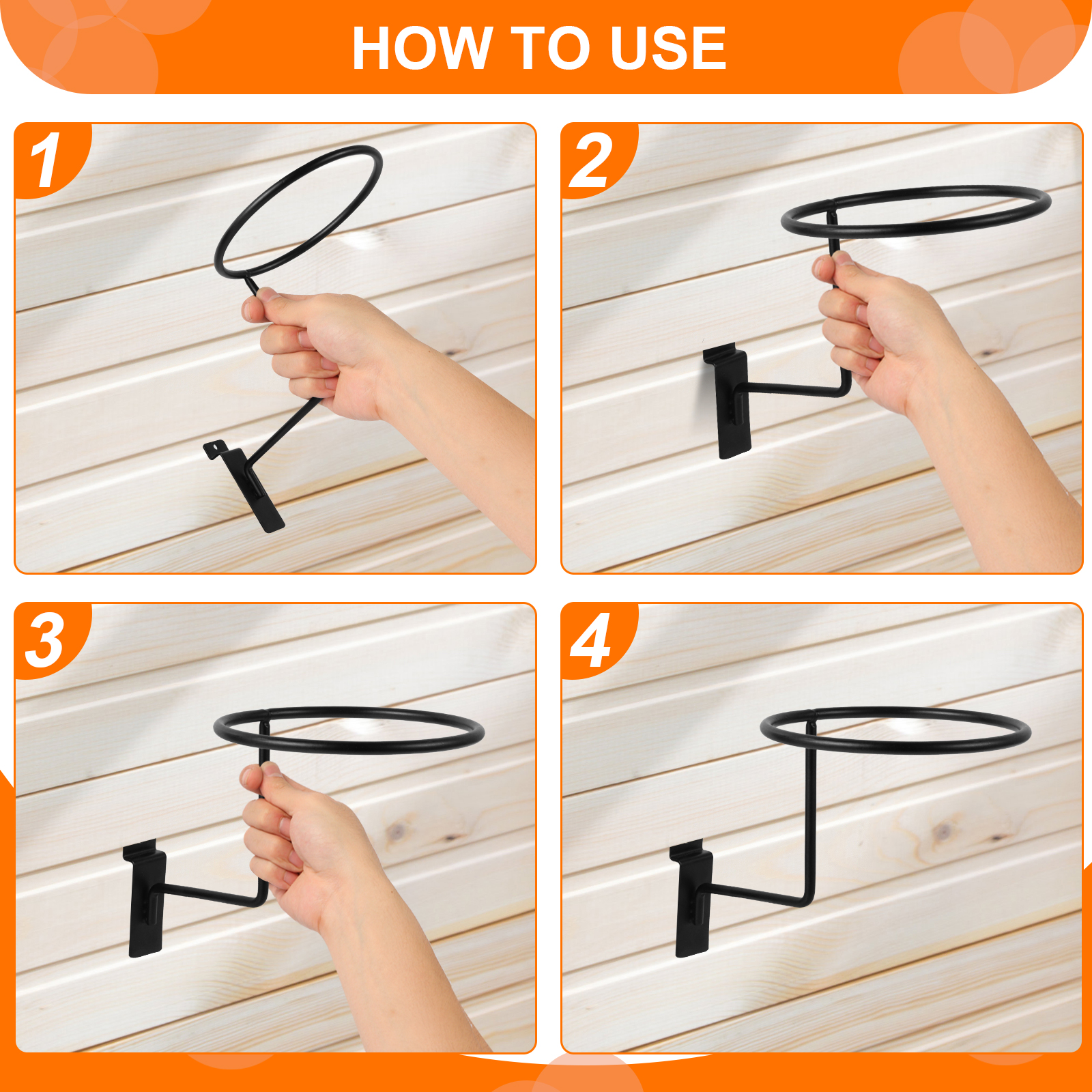 HOW TO USE

1

2

3

4