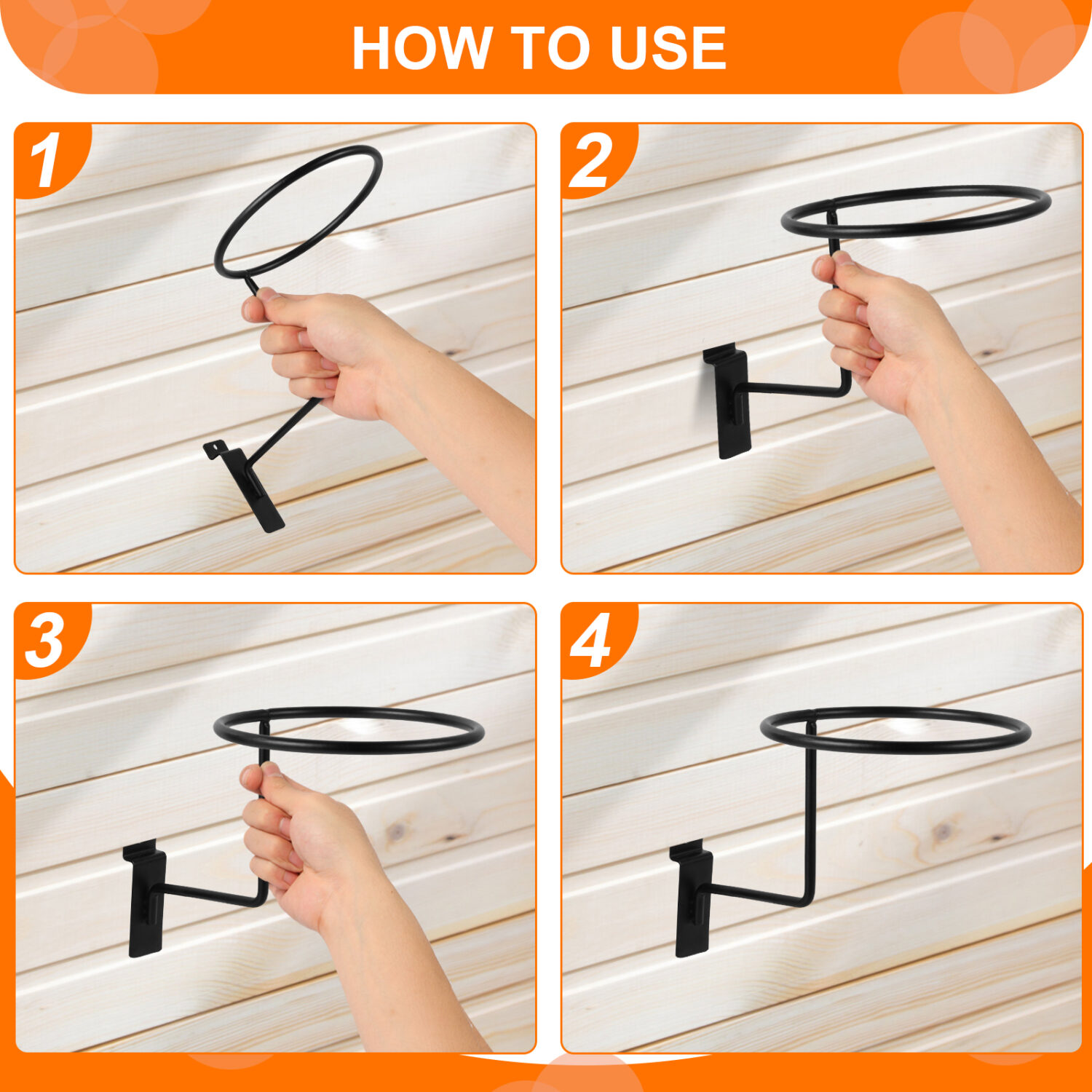 HOW TO USE

1

2

3

4