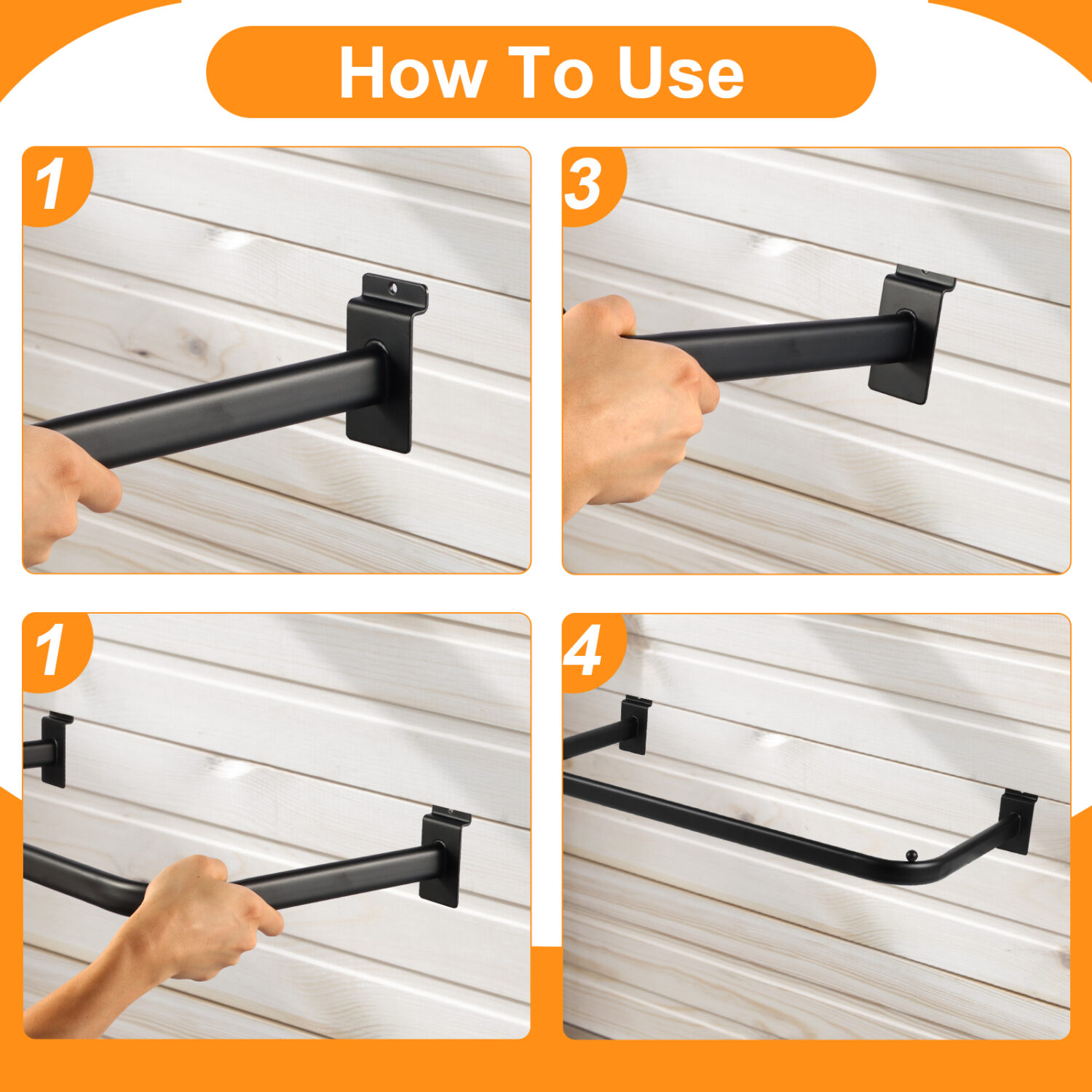 How To Use

1

3

1

4