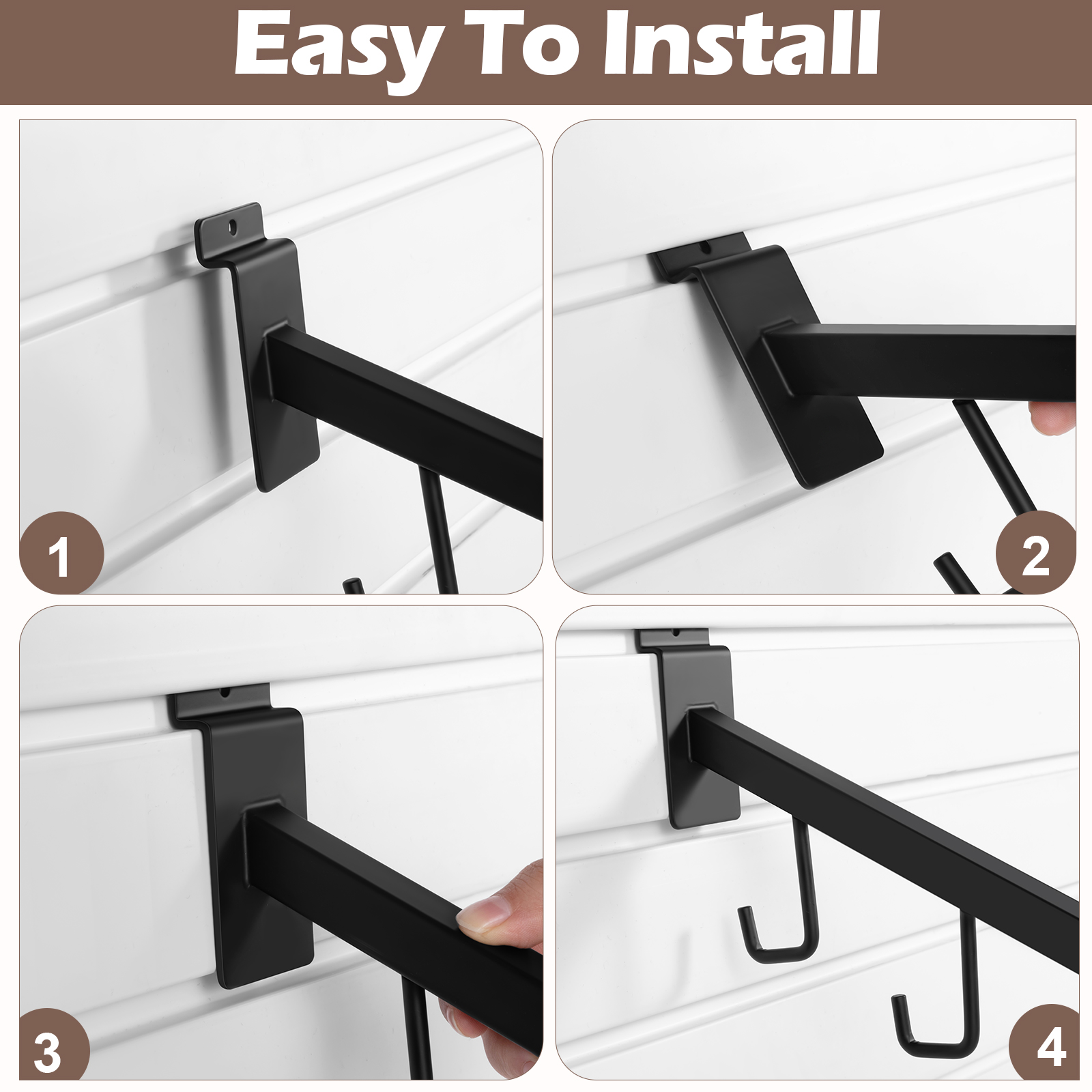 Easy To Install

1

2

3

4